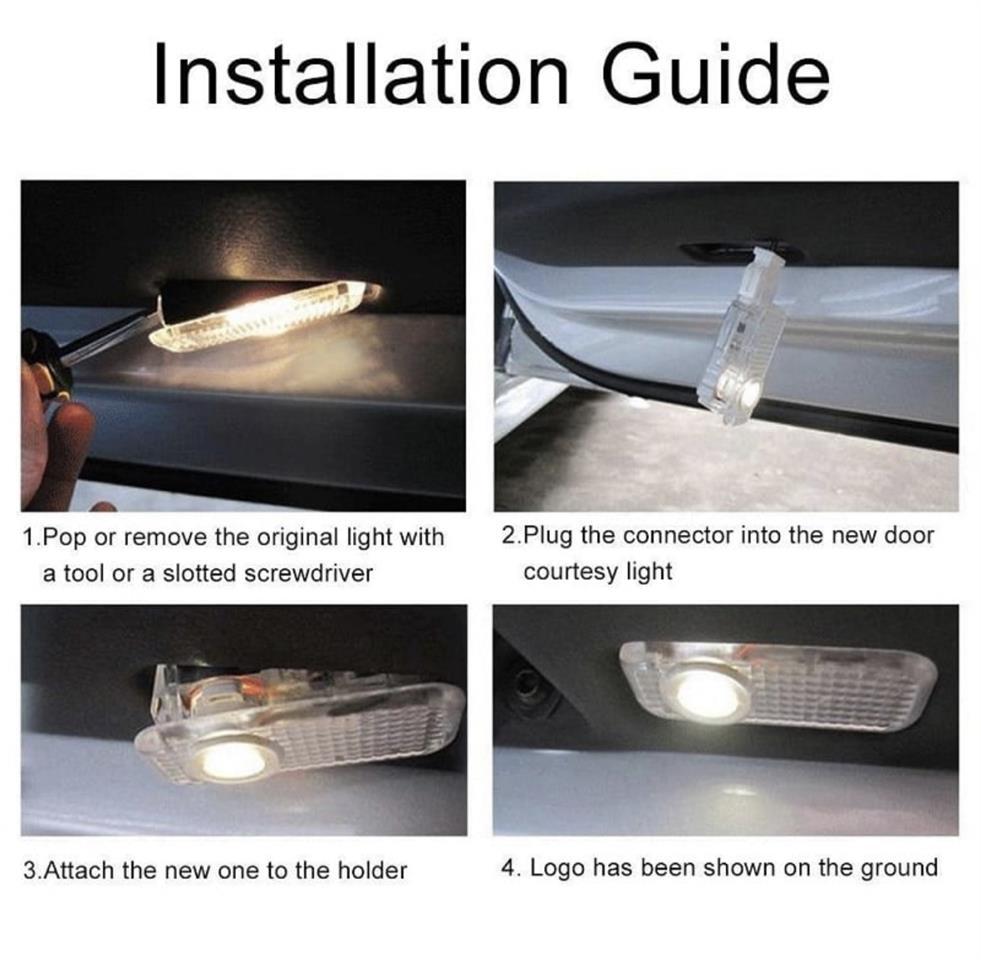 Installation Guide

1.Pop or remove the original light with a tool or a slotted screwdriver

2.Plug the connector into the new door courtesy light

3.Attach the new one to the holder

4. Logo has been shown on the ground